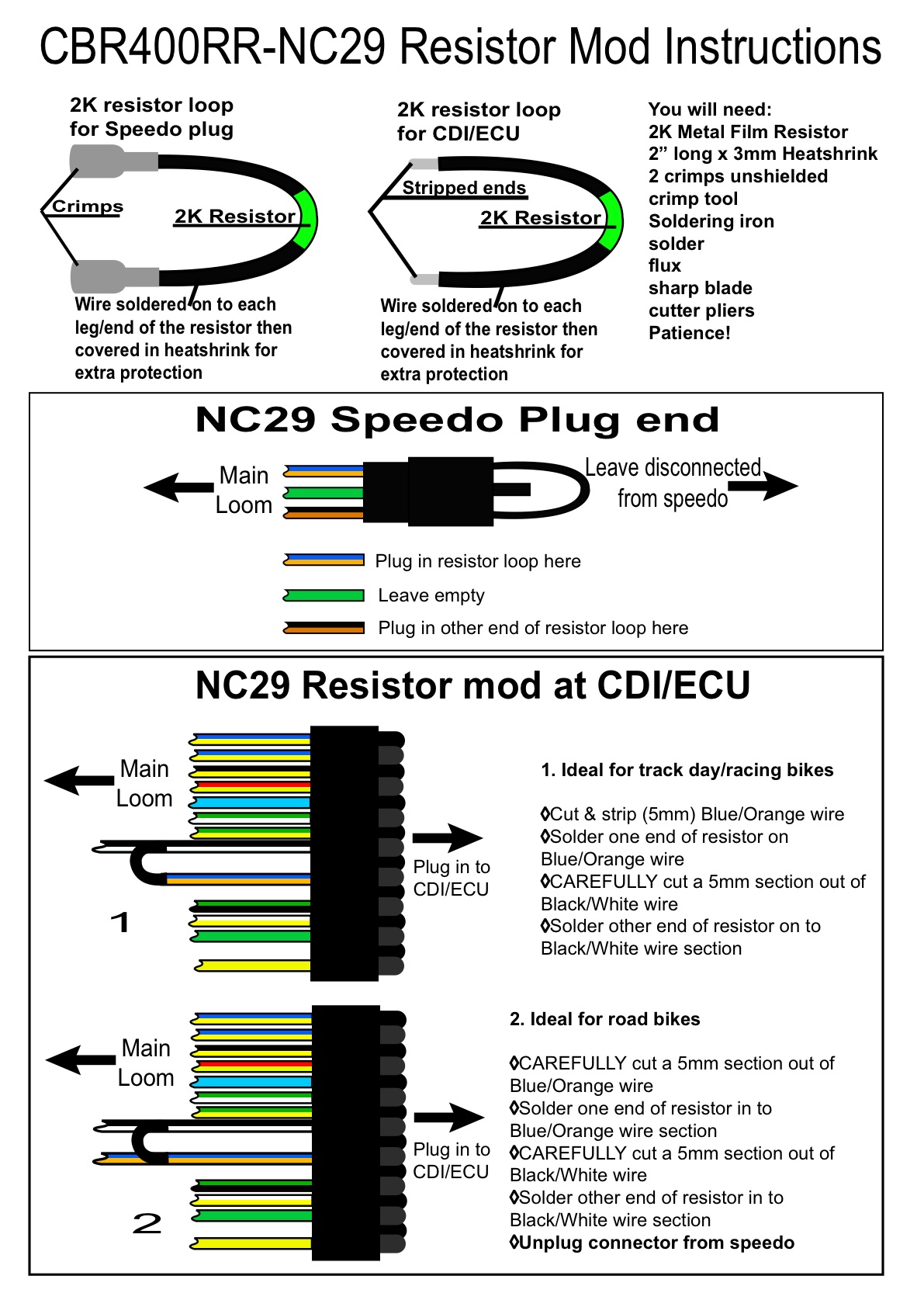 CBR400RR-NC29 Resistor Mod Instructions

2K resistor loop for Speedo plug

Crimps

2K Resistor

Wire soldered on to each leg/end of the resistor then covered in heatshrink for extra protection

2K resistor loop for CDI/ECU

Stripped ends

2K Resistor

Wire soldered on to each leg/end of the resistor then covered in heatshrink for extra protection

You will need:
2K Metal Film Resistor
2” long x 3mm Heatshrink
2 crimps unshielded
crimp tool
Soldering iron
solder
flux
sharp blade
cutter pliers
Patience!

NC29 Speedo Plug end

Main Loom

Leave disconnected from speedo

Plug in resistor loop here

Leave empty

Plug in other end of resistor loop here

NC29 Resistor mod at CDI/ECU

Main Loom

Plug in to CDI/ECU

1

1. Ideal for track day/racing bikes

◊Cut & strip (5mm) Blue/Orange wire
◊Solder one end of resistor on Blue/Orange wire
◊CAREFULLY cut a 5mm section out of Black/White wire
◊Solder other end of resistor on to Black/White wire section

Main Loom

Plug in to CDI/ECU

2

2. Ideal for road bikes

◊CAREFULLY cut a 5mm section out of Blue/Orange wire
◊Solder one end of resistor in to Blue/Orange wire section
◊CAREFULLY cut a 5mm section out of Black/White wire
◊Solder other end of resistor in to Black/White wire section
◊Unplug connector from speedo